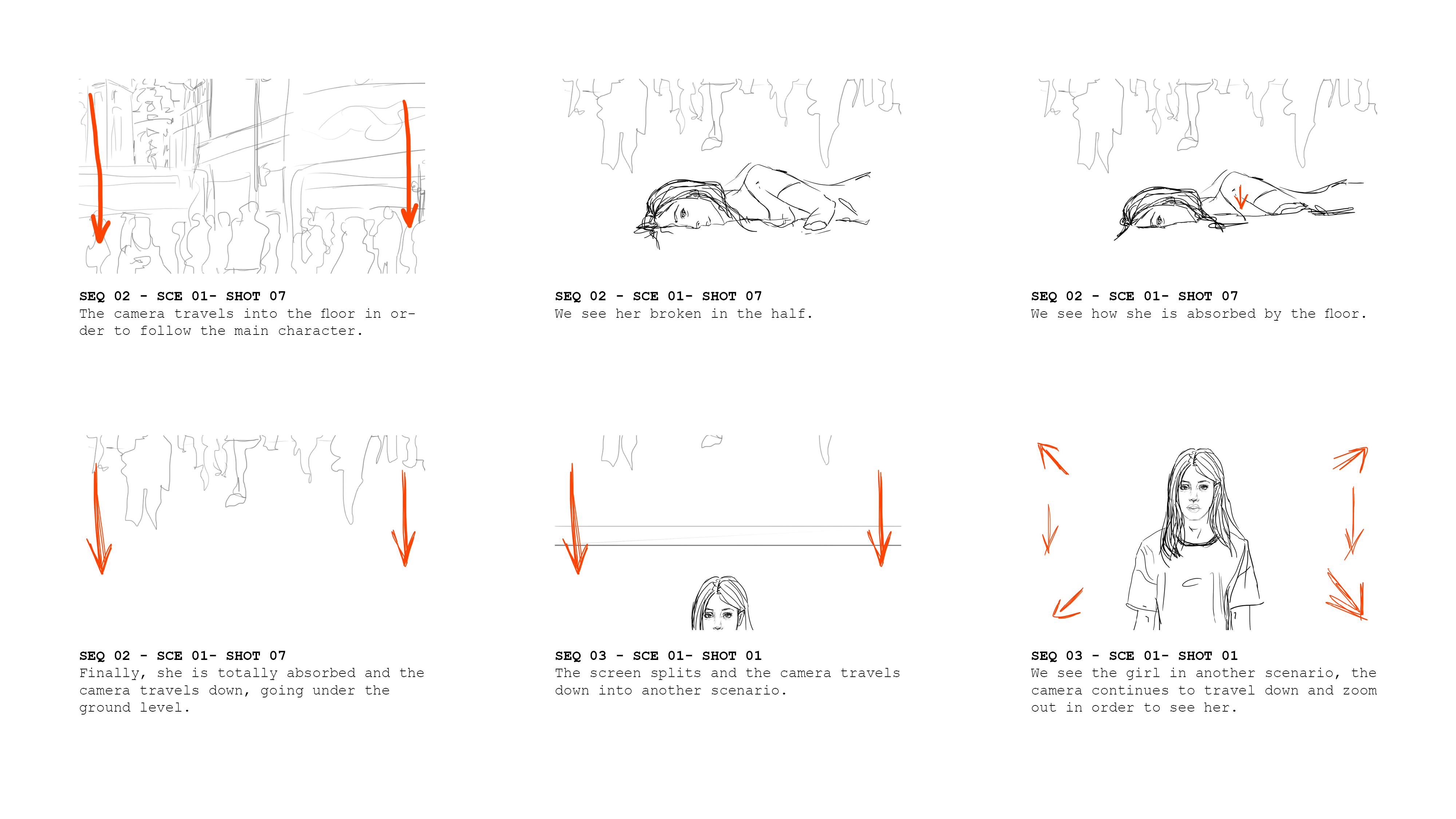 SEQ 02 - SCE 01- SHOT 07
The camera travels into the floor in order to follow the main character.

SEQ 02 - SCE 01- SHOT 07
We see her broken in the half.

SEQ 02 - SCE 01- SHOT 07
We see how she is absorbed by the floor.

SEQ 02 - SCE 01- SHOT 07
Finally, she is totally absorbed and the camera travels down, going under the ground level.

SEQ 03 - SCE 01- SHOT 01
The screen splits and the camera travels down into another scenario.

SEQ 03 - SCE 01- SHOT 01
We see the girl in another scenario, the camera continues to travel down and zoom out in order to see her.